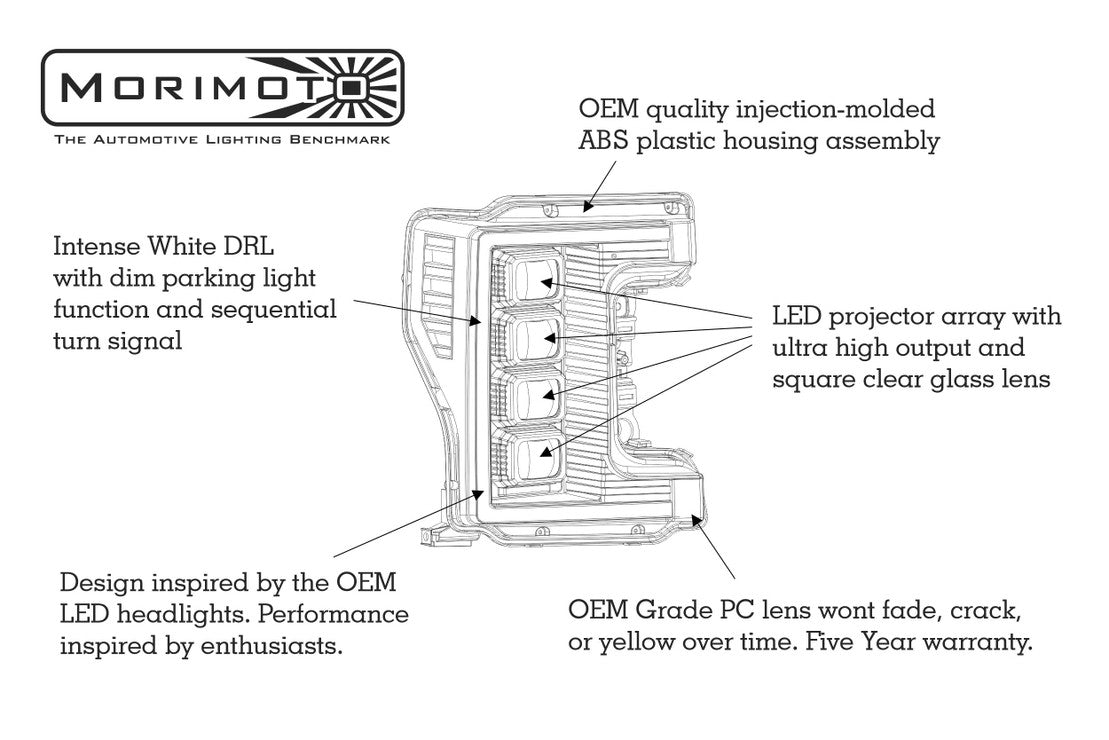 MORIMOTO
THE AUTOMOTIVE LIGHTING BENCHMARK

OEM quality injection-molded ABS plastic housing assembly

Intense White DRL with dim parking light function and sequential turn signal

LED projector array with ultra high output and square clear glass lens

Design inspired by the OEM LED headlights. Performance inspired by enthusiasts.

OEM Grade PC lens wont fade, crack, or yellow over time. Five Year warranty.